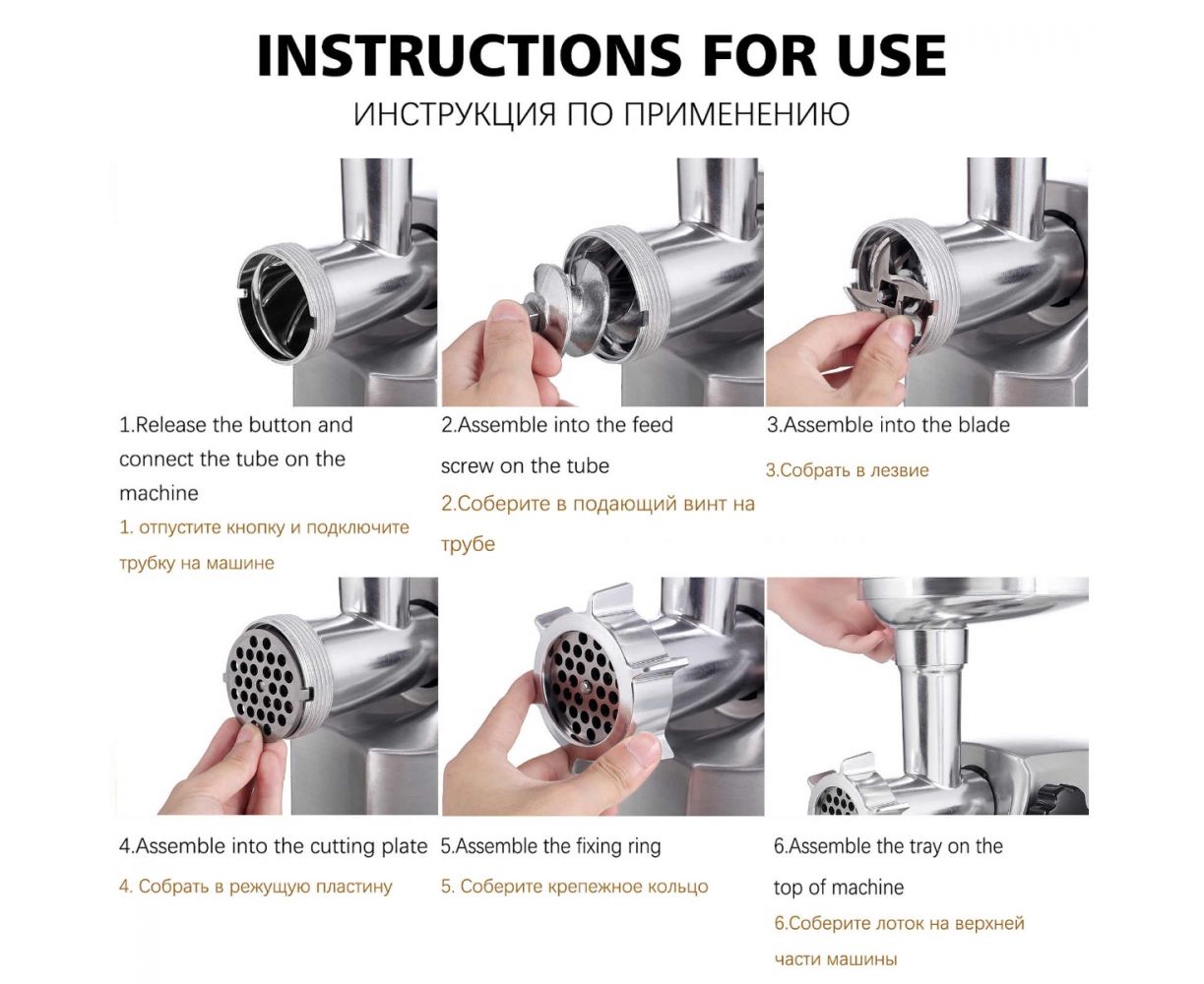 INSTRUCTIONS FOR USE

ИНСТРУКЦИЯ ПО ПРИМЕНЕНИЮ

1.Release the button and connect the tube on the machine

1. отпустите кнопку и подключите трубку на машине

2.Assemble into the feed screw on the tube

2.Соберите в подающий винт на трубе

3.Assemble into the blade

3.Собрать в лезвие

4.Assemble into the cutting plate

4. Собрать в режущую пластину

5.Assemble the fixing ring

5. Соберите крепежное кольцо

6.Assemble the tray on the top of machine

6.Соберите лоток на верхней части машины